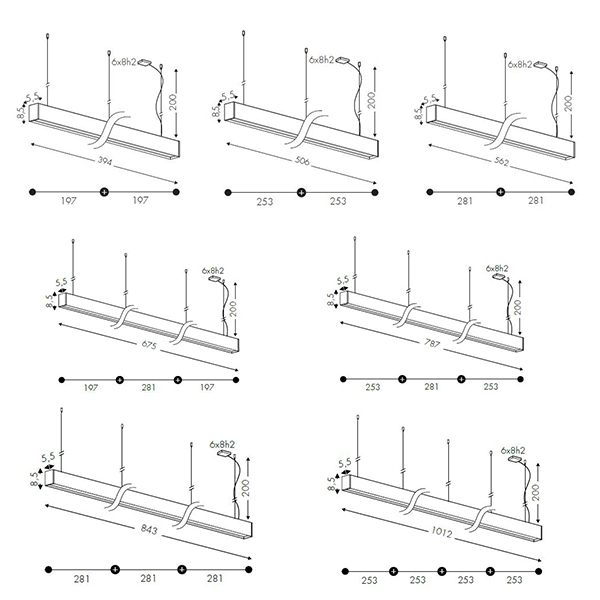 6x8h2
5,5
8,5
200
394
197 197

6x8h2
5,5
8,5
200
506
253 253

6x8h2
5,5
8,5
200
562
281 281

6x8h2
5,5
8,5
200
675
197 281 197

6x8h2
5,5
8,5
200
787
253 281 253

6x8h2
5,5
8,5
200
843
281 281 281

6x8h2
5,5
8,5
200
1012
253 253 253 253