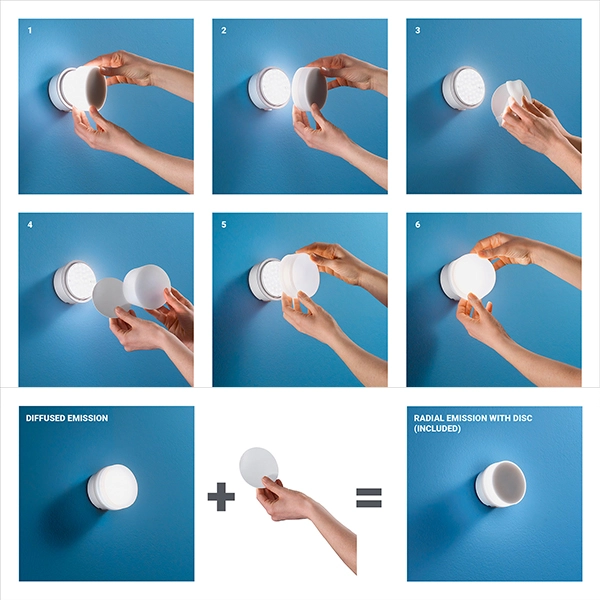 1

2

3

4

5

6

DIFFUSED EMISSION

+

=

RADIAL EMISSION WITH DISC (INCLUDED)